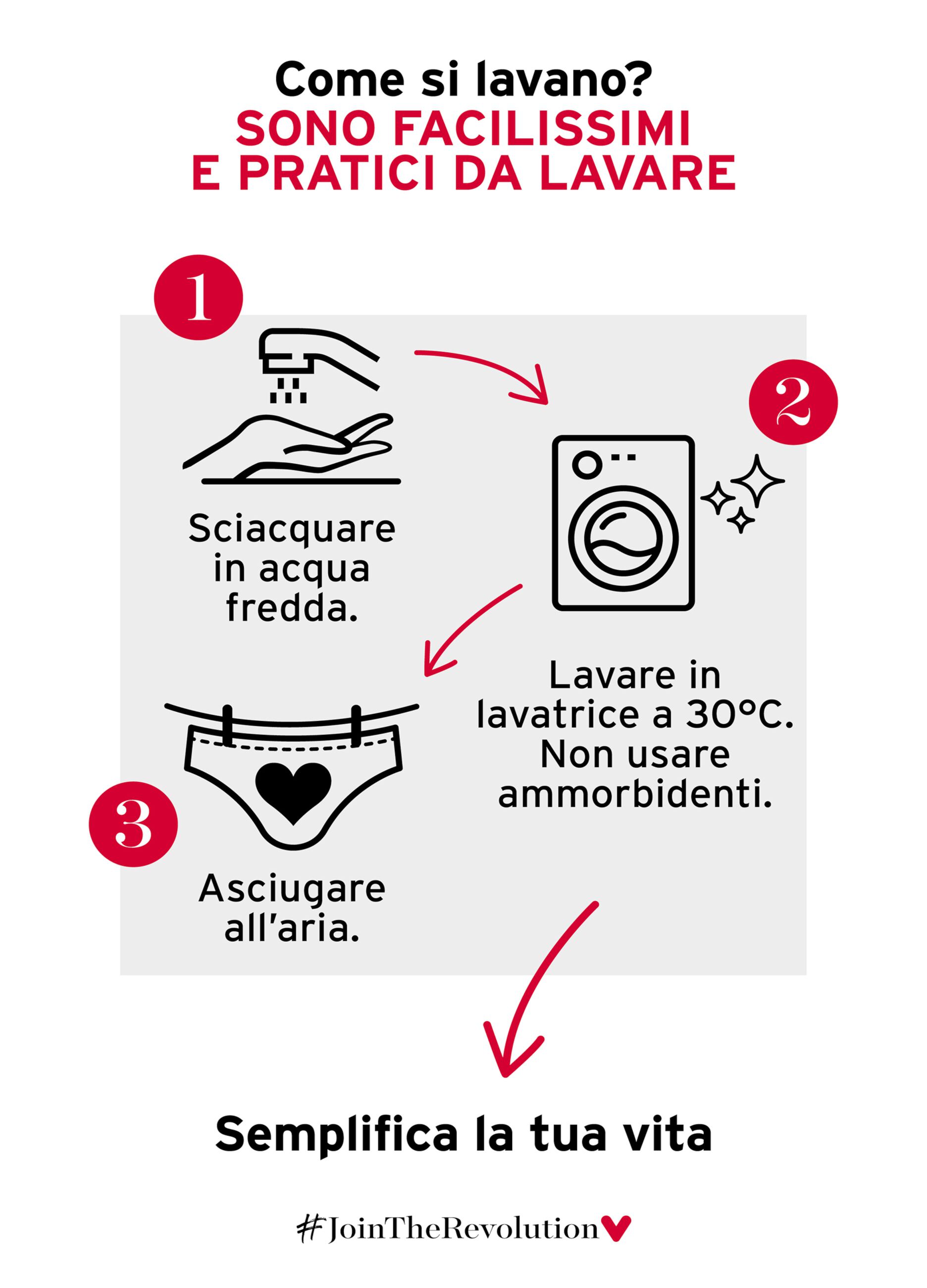 Come si lavano?
SONO FACILISSIMI
E PRATICI DA LAVARE

1

Sciacquare in acqua fredda.

2

Lavare in lavatrice a 30°C. Non usare ammorbidenti.

3

Asciugare all'aria.

Semplifica la tua vita

#JoinTheRevolution